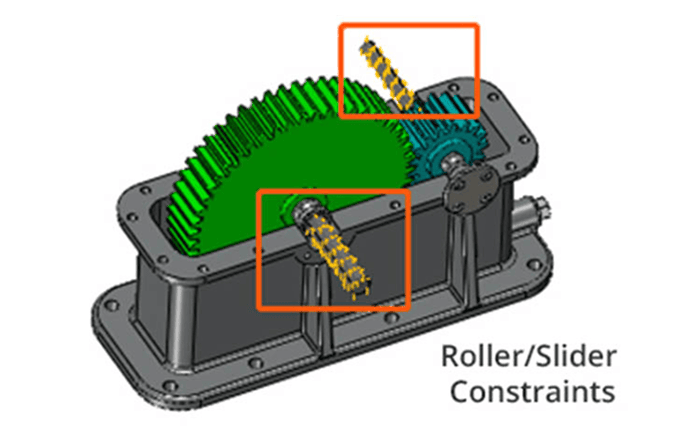 Roller/Slider Constraints